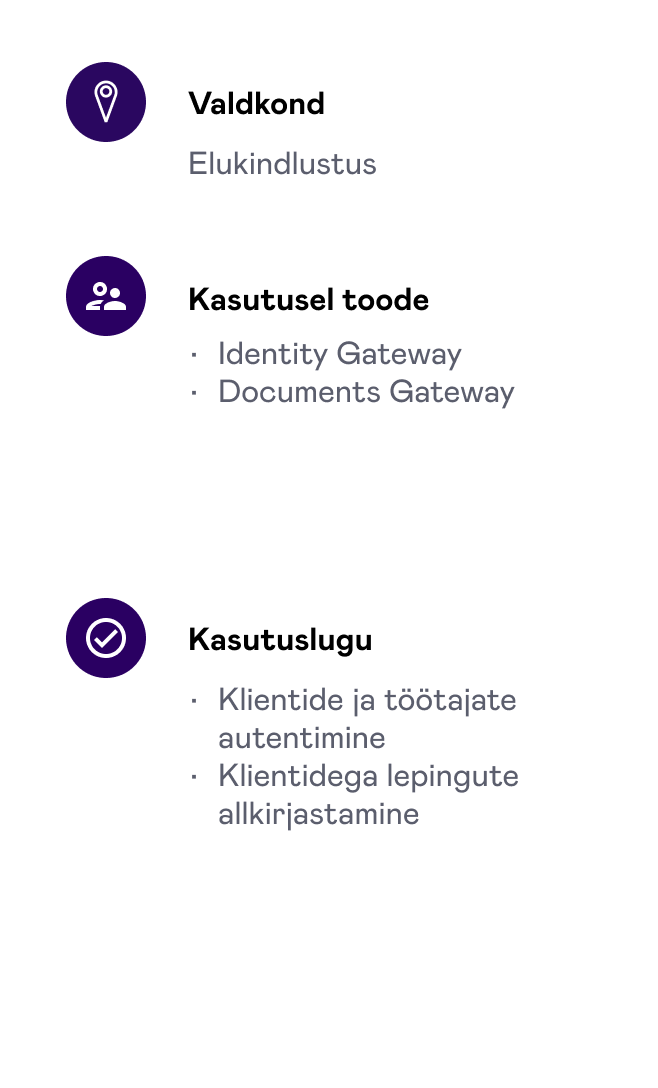 Valdkond

Elukindlustus

Kasutusel toode

• Identity Gateway
• Documents Gateway

Kasutuslugu

• Klientide ja töötajate autentimine
• Klientidega lepingute allkirjastamine